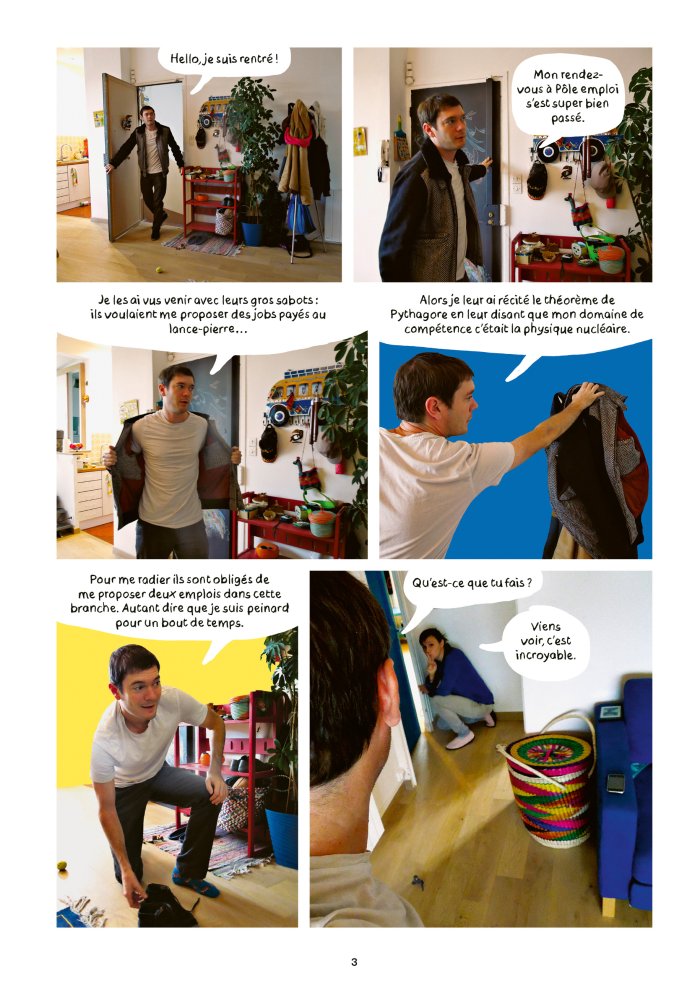 Hello, je suis rentré !

Mon rendez-vous à Pôle emploi s'est super bien passé.

Je les ai vus venir avec leurs gros sabots : ils voulaient me proposer des jobs payés au lance-pierre…

Alors je leur ai récité le théorème de Pythagore en leur disant que mon domaine de compétence c'était la physique nucléaire.

Pour me radier ils sont obligés de me proposer deux emplois dans cette branche. Autant dire que je suis peinard pour un bout de temps.

Qu'est-ce que tu fais ?

Viens voir, c'est incroyable.

3